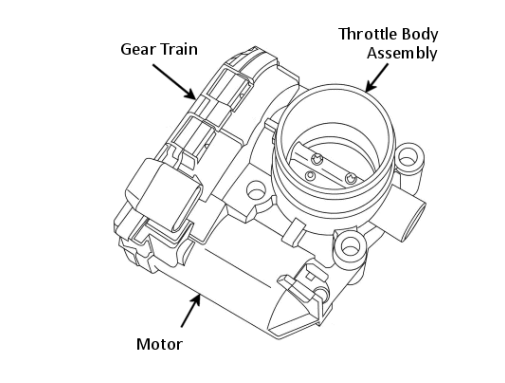 Gear Train

Throttle Body Assembly

Motor